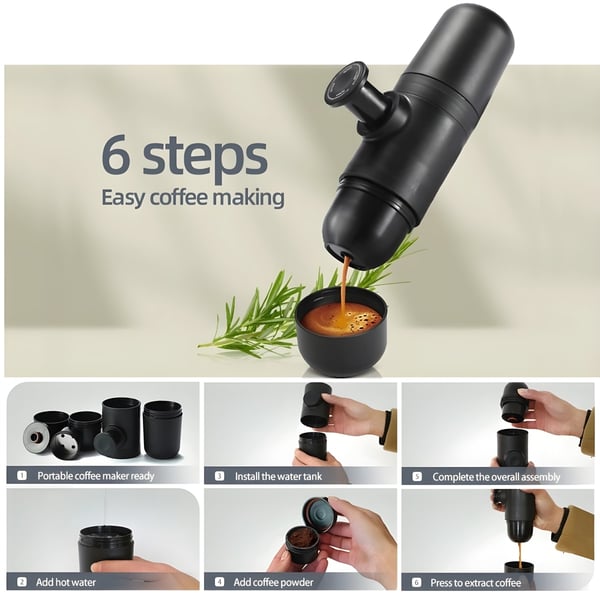 6 steps
Easy coffee making

1 Portable coffee maker ready

3 Install the water tank

5 Complete the overall assembly

2 Add hot water

4 Add coffee powder

6 Press to extract coffee